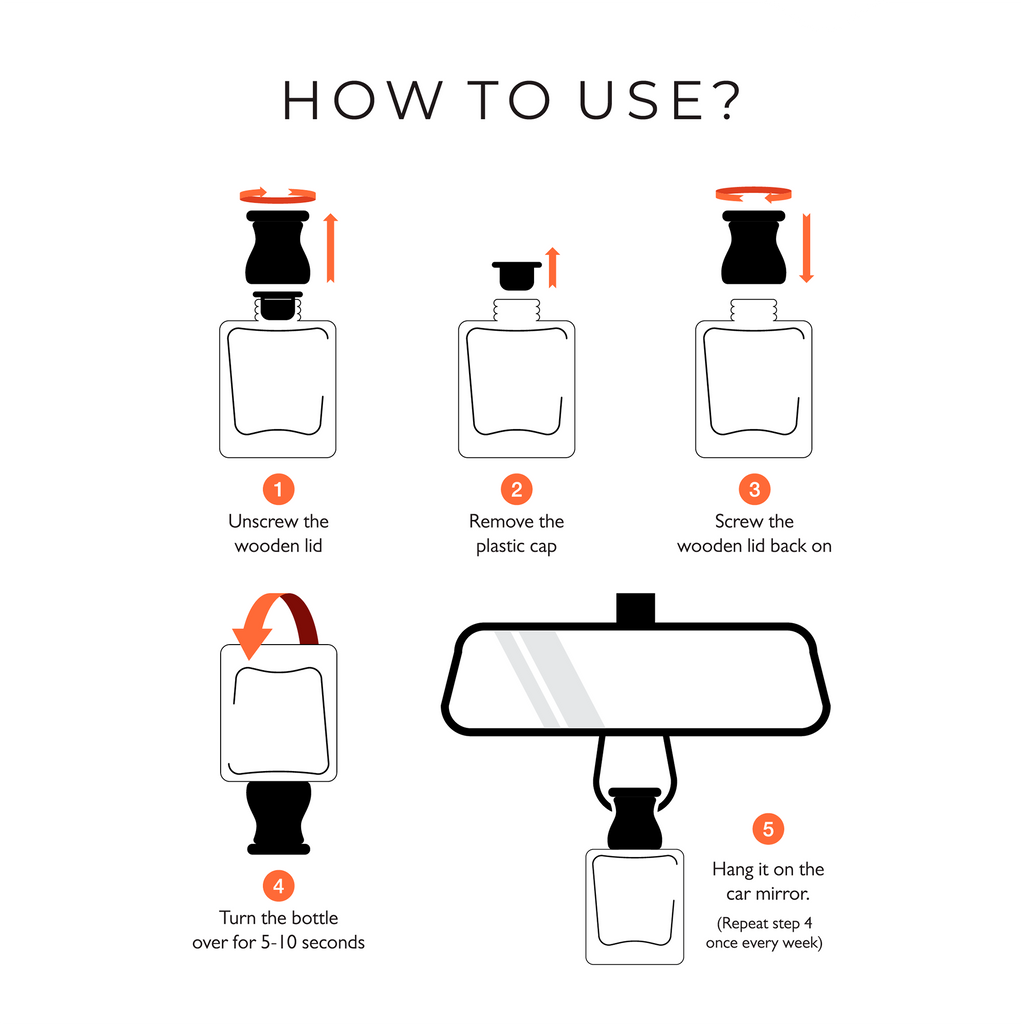 HOW TO USE?

1
Unscrew the wooden lid

2
Remove the plastic cap

3
Screw the wooden lid back on

4
Turn the bottle over for 5-10 seconds

5
Hang it on the car mirror.
(Repeat step 4 once every week)