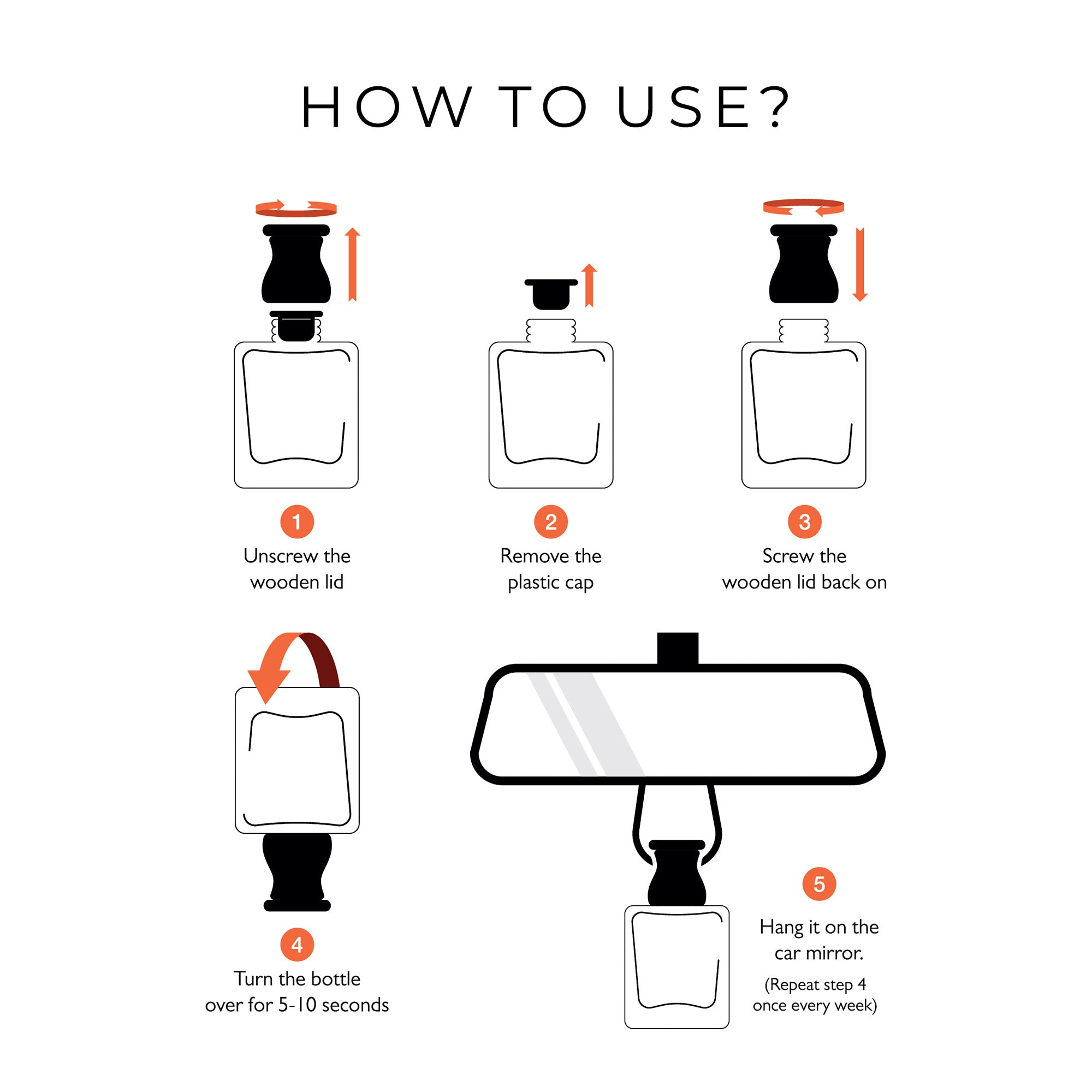 HOW TO USE?

1
Unscrew the wooden lid

2
Remove the plastic cap

3
Screw the wooden lid back on

4
Turn the bottle over for 5-10 seconds

5
Hang it on the car mirror.
(Repeat step 4 once every week)