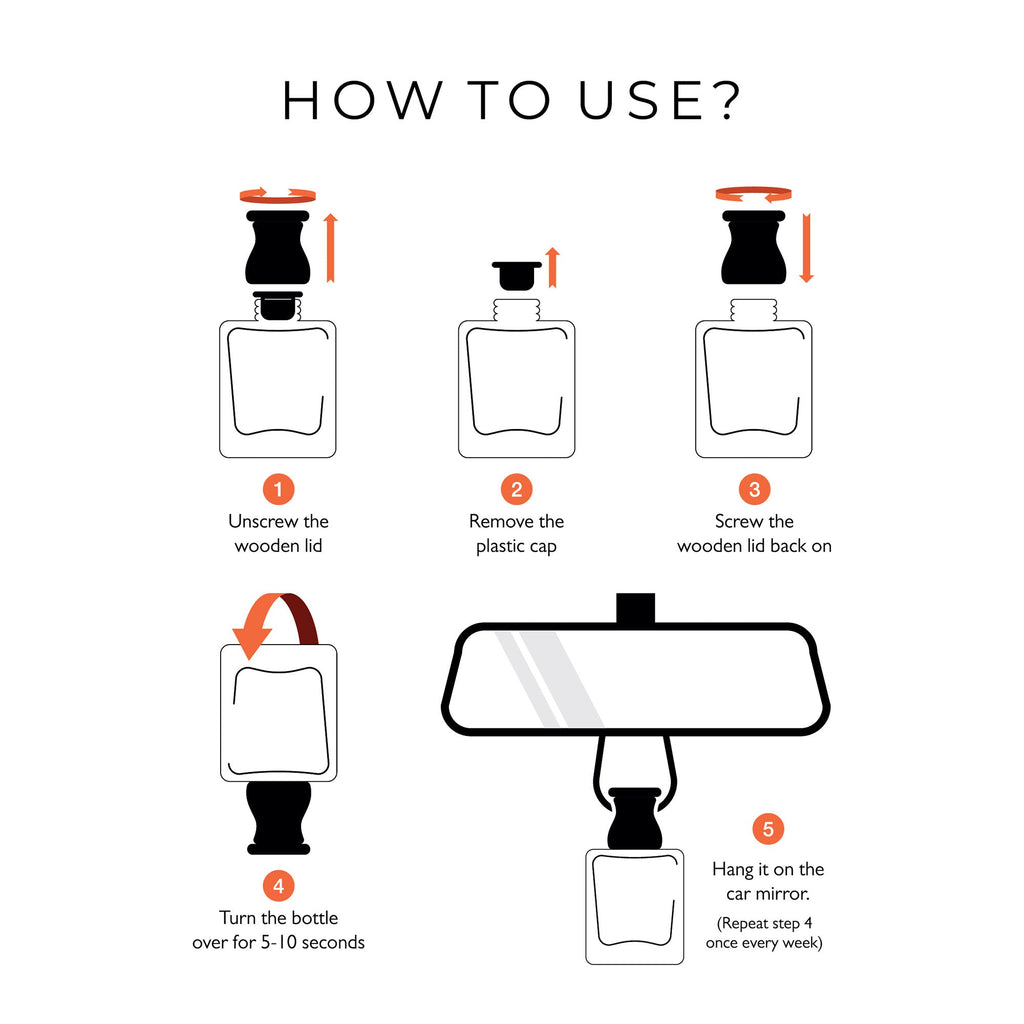 HOW TO USE?

1
Unscrew the wooden lid

2
Remove the plastic cap

3
Screw the wooden lid back on

4
Turn the bottle over for 5-10 seconds

5
Hang it on the car mirror.
(Repeat step 4 once every week)