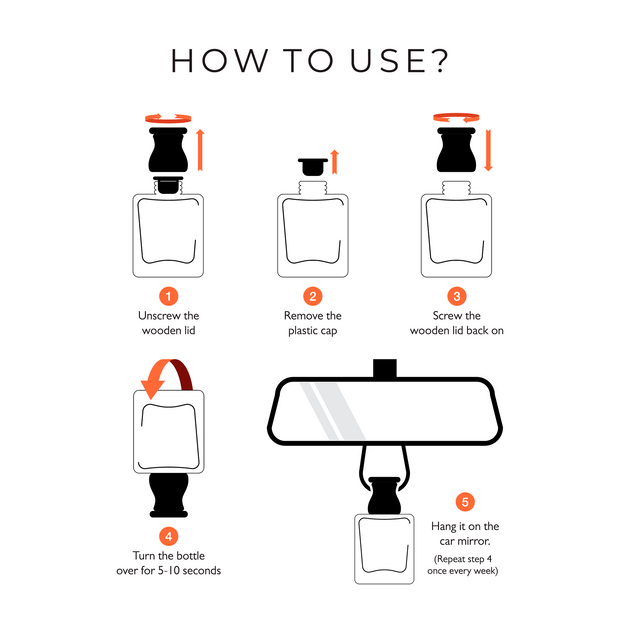 HOW TO USE?

1
Unscrew the wooden lid

2
Remove the plastic cap

3
Screw the wooden lid back on

4
Turn the bottle over for 5-10 seconds

5
Hang it on the car mirror.
(Repeat step 4 once every week)